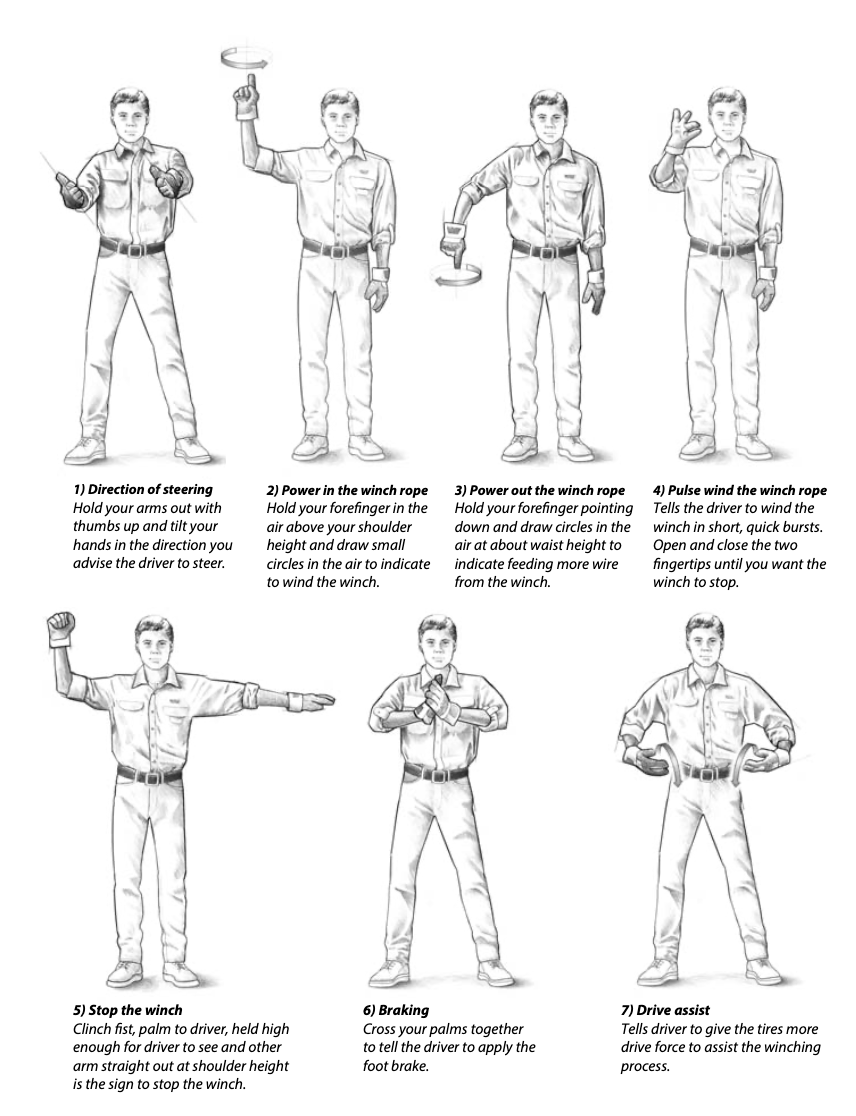 1) Direction of steering
Hold your arms out with thumbs up and tilt your hands in the direction you advise the driver to steer.

2) Power in the winch rope
Hold your forefinger in the air above your shoulder height and draw small circles in the air to indicate to wind the winch.

3) Power out the winch rope
Hold your forefinger pointing down and draw circles in the air at about waist height to indicate feeding more wire from the winch.

4) Pulse wind the winch rope
Tells the driver to wind the winch in short, quick bursts. Open and close the two fingertips until you want the winch to stop.

5) Stop the winch
Clinch fist, palm to driver, held high enough for driver to see and other arm straight out at shoulder height is the sign to stop the winch.

6) Braking
Cross your palms together to tell the driver to apply the foot brake.

7) Drive assist
Tells driver to give the tires more drive force to assist the winching process.